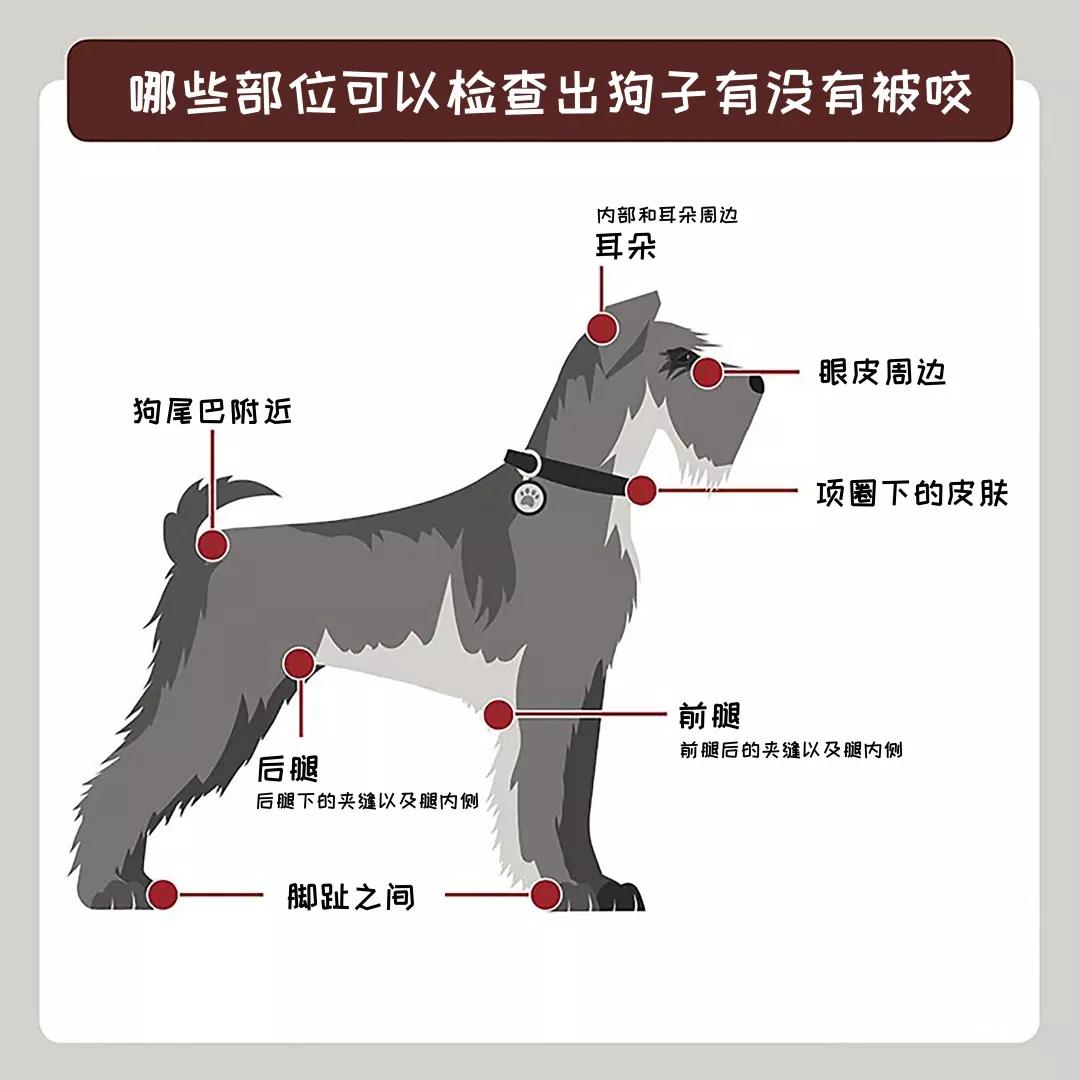 哪些部位可以检查出狗子有没有被咬

内部和耳朵周边
耳朵

眼皮周边

狗尾巴附近

项圈下的皮肤

前腿
前腿后的夹缝以及腿内侧

后腿
后腿下的夹缝以及腿内侧

脚趾之间